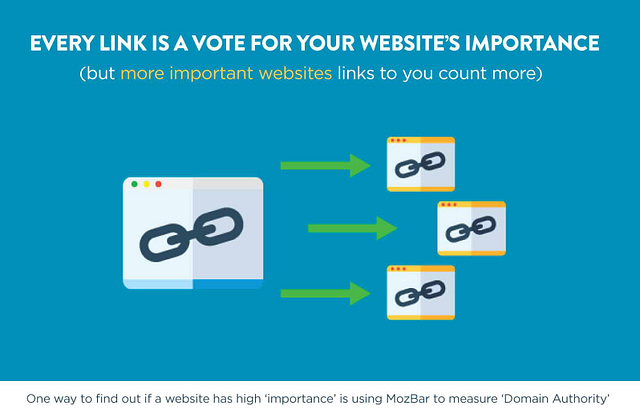 EVERY LINK IS A VOTE FOR YOUR WEBSITE'S IMPORTANCE

(but more important websites links to you count more)

One way to find out if a website has high 'importance' is using MozBar to measure 'Domain Authority'